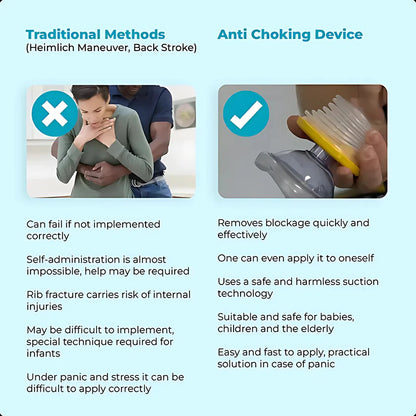 Traditional Methods
(Heimlich Maneuver, Back Stroke)

Can fail if not implemented correctly

Self-administration is almost impossible, help may be required

Rib fracture carries risk of internal injuries

May be difficult to implement, special technique required for infants

Under panic and stress it can be difficult to apply correctly

Anti Choking Device

Removes blockage quickly and effectively

One can even apply it to oneself

Uses a safe and harmless suction technology

Suitable and safe for babies, children and the elderly

Easy and fast to apply, practical solution in case of panic